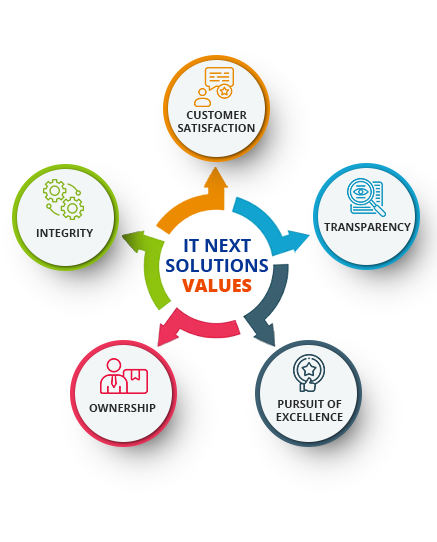 IT NEXT SOLUTIONS VALUES

CUSTOMER SATISFACTION

TRANSPARENCY

PURSUIT OF EXCELLENCE

OWNERSHIP

INTEGRITY